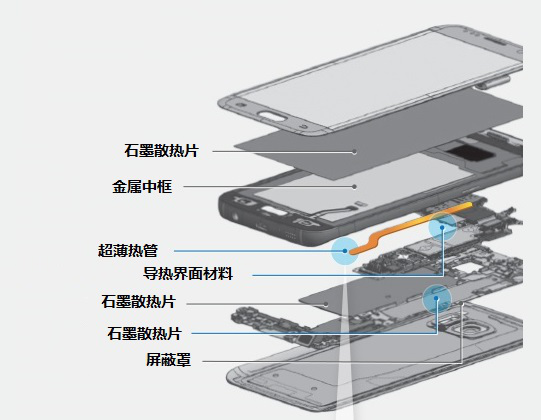 石墨散热片

金属中框

超薄热管

导热界面材料

石墨散热片

石墨散热片

屏蔽罩